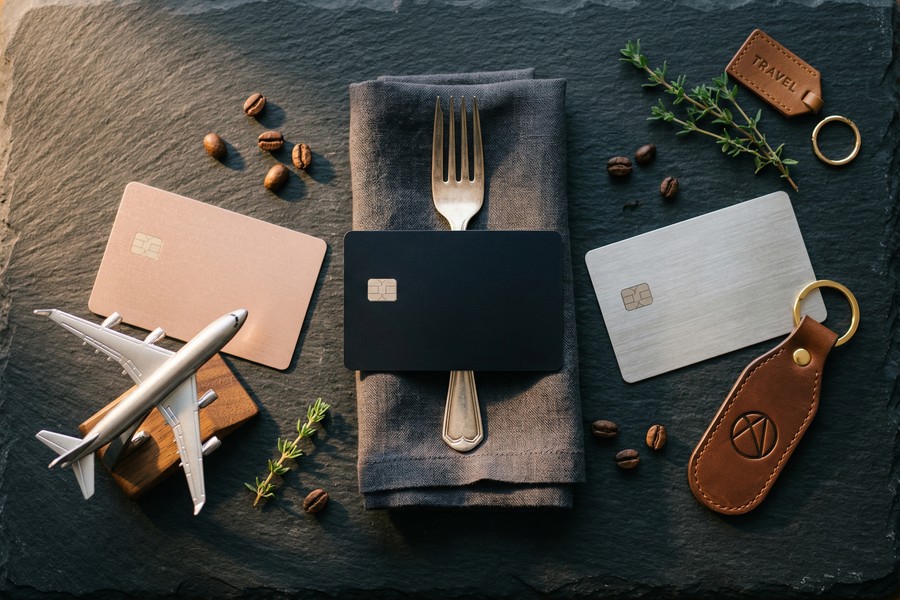 TRAVEL